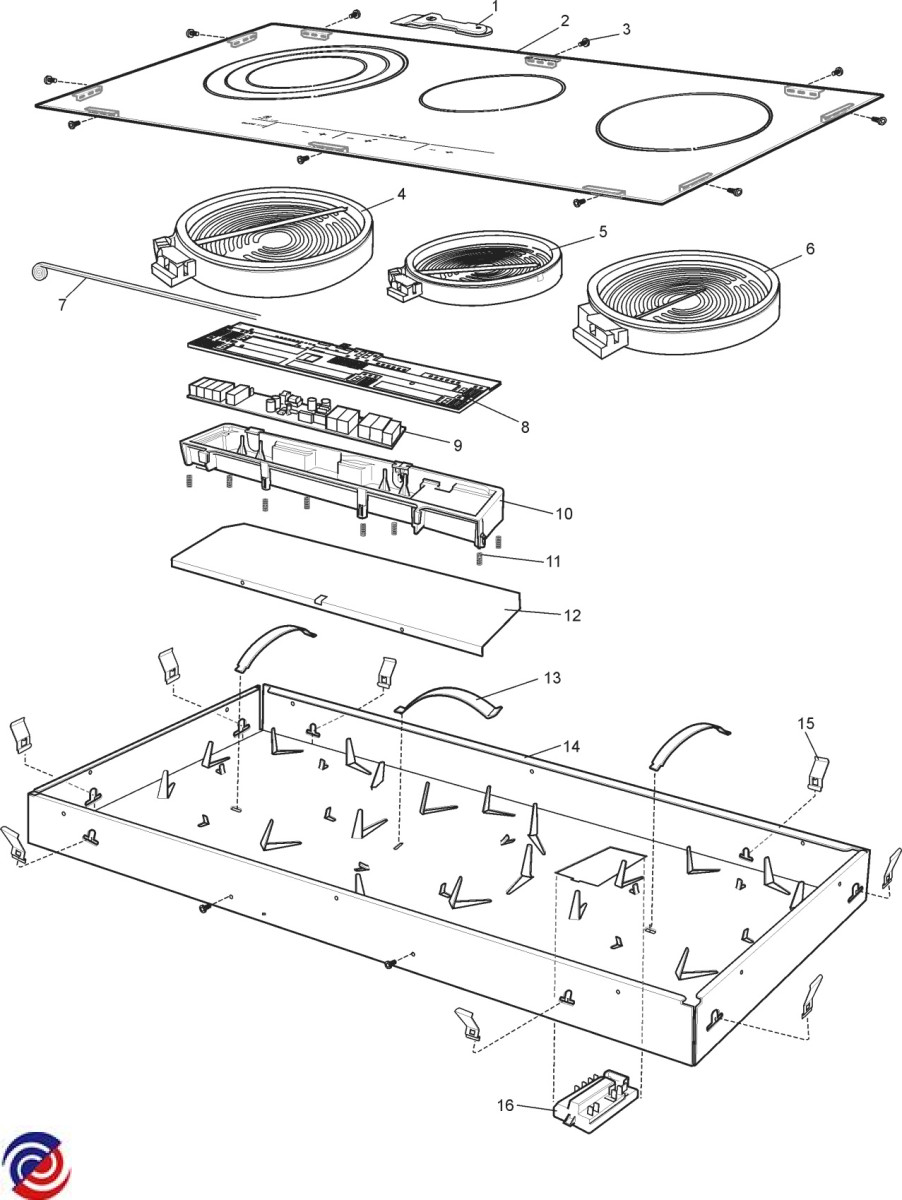 1
2
3
4
5
6
7
8
9
10
11
12
13
14
15
16